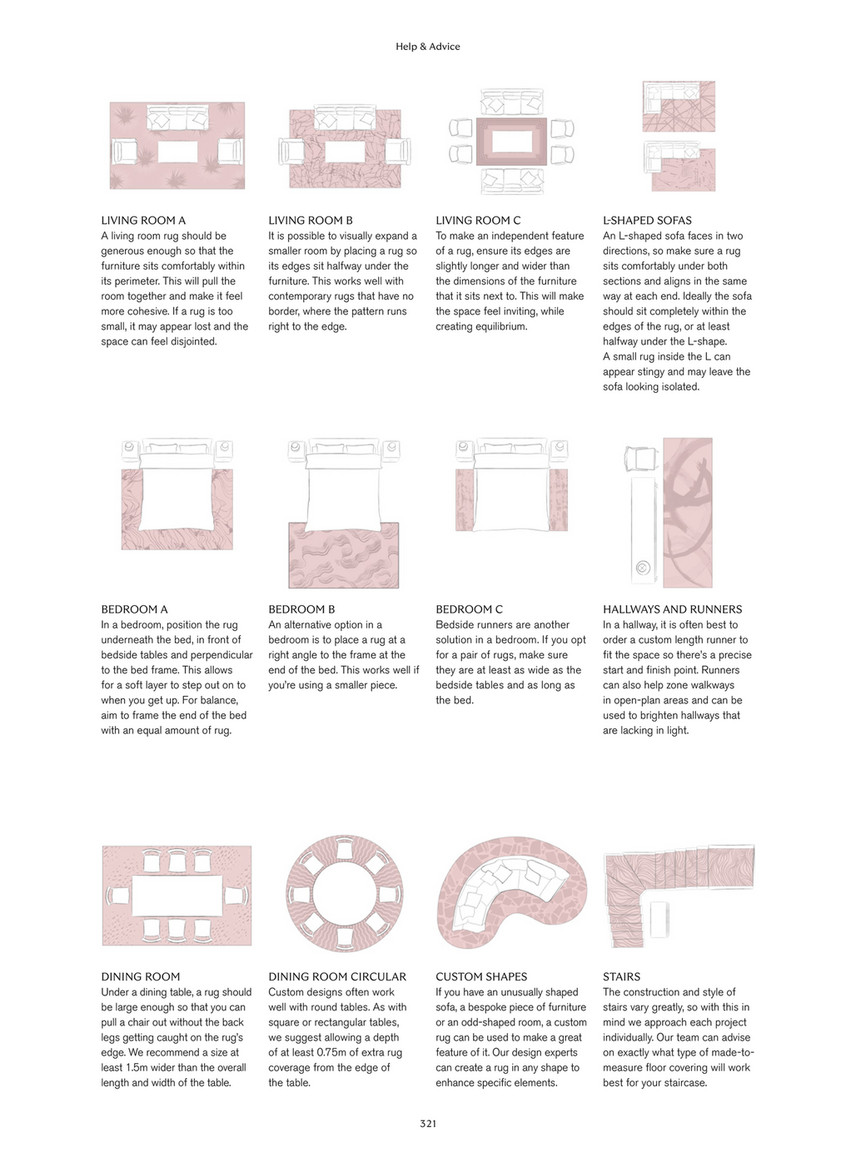 Help & Advice

LIVING ROOM A
A living room rug should be generous enough so that the furniture sits comfortably within its perimeter. This will pull the room together and make it feel more cohesive. If a rug is too small, it may appear lost and the space can feel disjointed.

LIVING ROOM B
It is possible to visually expand a smaller room by placing a rug so its edges sit halfway under the furniture. This works well with contemporary rugs that have no border, where the pattern runs right to the edge.

LIVING ROOM C
To make an independent feature of a rug, ensure its edges are slightly longer and wider than the dimensions of the furniture that it sits next to. This will make the space feel inviting, while creating equilibrium.

L-SHAPED SOFAS
An L-shaped sofa faces in two directions, so make sure a rug sits comfortably under both sections and aligns in the same way at each end. Ideally the sofa should sit completely within the edges of the rug, or at least halfway under the L-shape.
A small rug inside the L can appear stingy and may leave the sofa looking isolated.

BEDROOM A
In a bedroom, position the rug underneath the bed, in front of bedside tables and perpendicular to the bed frame. This allows for a soft layer to step out on to when you get up. For balance, aim to frame the end of the bed with an equal amount of rug.

BEDROOM B
An alternative option in a bedroom is to place a rug at a right angle to the frame at the end of the bed. This works well if you're using a smaller piece.

BEDROOM C
Bedside runners are another solution in a bedroom. If you opt for a pair of rugs, make sure they are at least as wide as the bedside tables and as long as the bed.

HALLWAYS AND RUNNERS
In a hallway, it is often best to order a custom length runner to fit the space so there's a precise start and finish point. Runners can also help zone walkways in open-plan areas and can be used to brighten hallways that are lacking in light.

DINING ROOM
Under a dining table, a rug should be large enough so that you can pull a chair out without the back legs getting caught on the rug's edge. We recommend a size at least 1.5m wider than the overall length and width of the table.

DINING ROOM CIRCULAR
Custom designs often work well with round tables. As with square or rectangular tables, we suggest allowing a depth of at least 0.75m of extra rug coverage from the edge of the table.

CUSTOM SHAPES
If you have an unusually shaped sofa, a bespoke piece of furniture or an odd-shaped room, a custom rug can be used to make a great feature of it. Our design experts can create a rug in any shape to enhance specific elements.

STAIRS
The construction and style of stairs vary greatly, so with this in mind we approach each project individually. Our team can advise on exactly what type of made-to-measure floor covering will work best for your staircase.

321